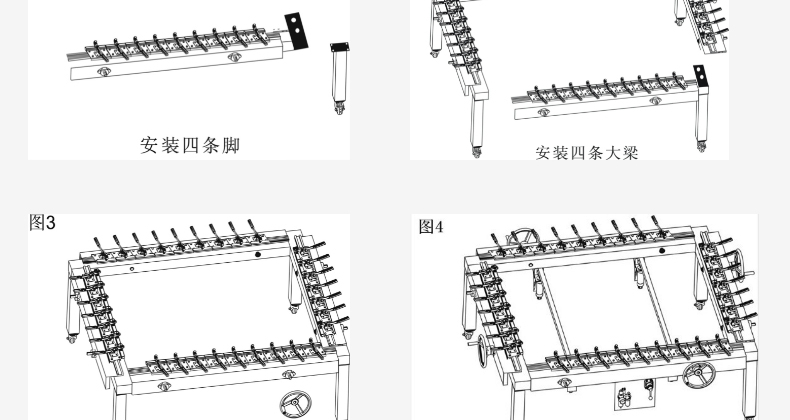 安装四条脚

安装四条大梁

图3

图4